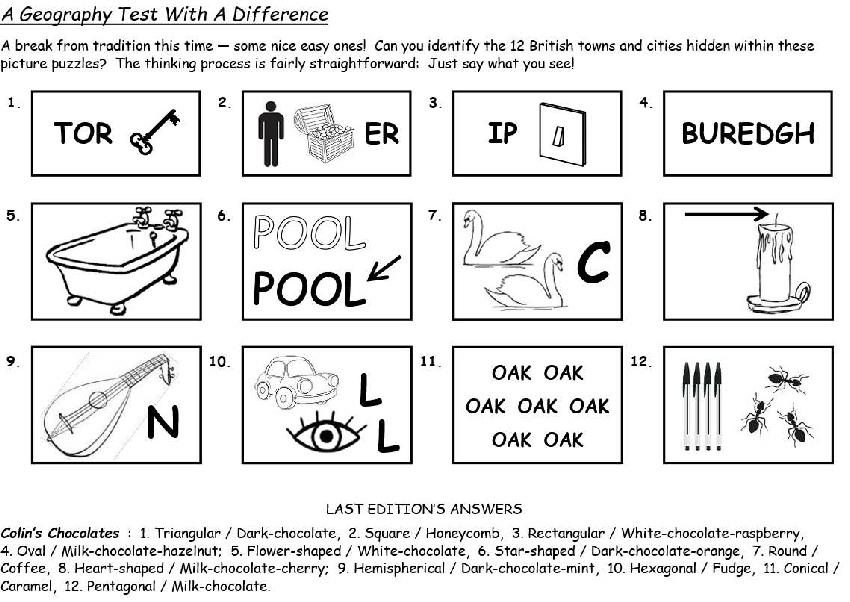 A Geography Test With A Difference

A break from tradition this time — some nice easy ones! Can you identify the 12 British towns and cities hidden within these picture puzzles? The thinking process is fairly straightforward: Just say what you see!

1. TOR

2. ER

3. IP

4. BUREDGH

5.

6. POOL POOL

7. C

8.

9. N

10. L L

11. OAK OAK OAK OAK OAK OAK OAK

12.

LAST EDITION'S ANSWERS

Colin's Chocolates : 1. Triangular / Dark-chocolate, 2. Square / Honeycomb, 3. Rectangular / White-chocolate-raspberry, 4. Oval / Milk-chocolate-hazelnut; 5. Flower-shaped / White-chocolate, 6. Star-shaped / Dark-chocolate-orange, 7. Round / Coffee, 8. Heart-shaped / Milk-chocolate-cherry; 9. Hemispherical / Dark-chocolate-mint, 10. Hexagonal / Fudge, 11. Conical / Caramel, 12. Pentagonal / Milk-chocolate.