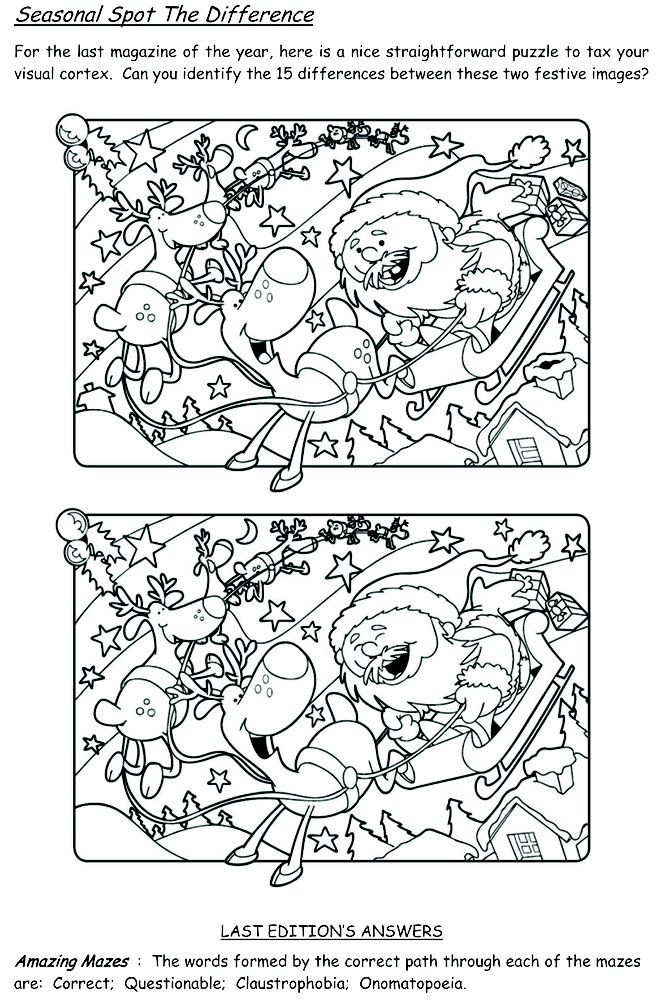 Seasonal Spot The Difference

For the last magazine of the year, here is a nice straightforward puzzle to tax your visual cortex. Can you identify the 15 differences between these two festive images?

LAST EDITION'S ANSWERS

Amazing Mazes : The words formed by the correct path through each of the mazes are: Correct; Questionable; Claustrophobia; Onomatopoeia.